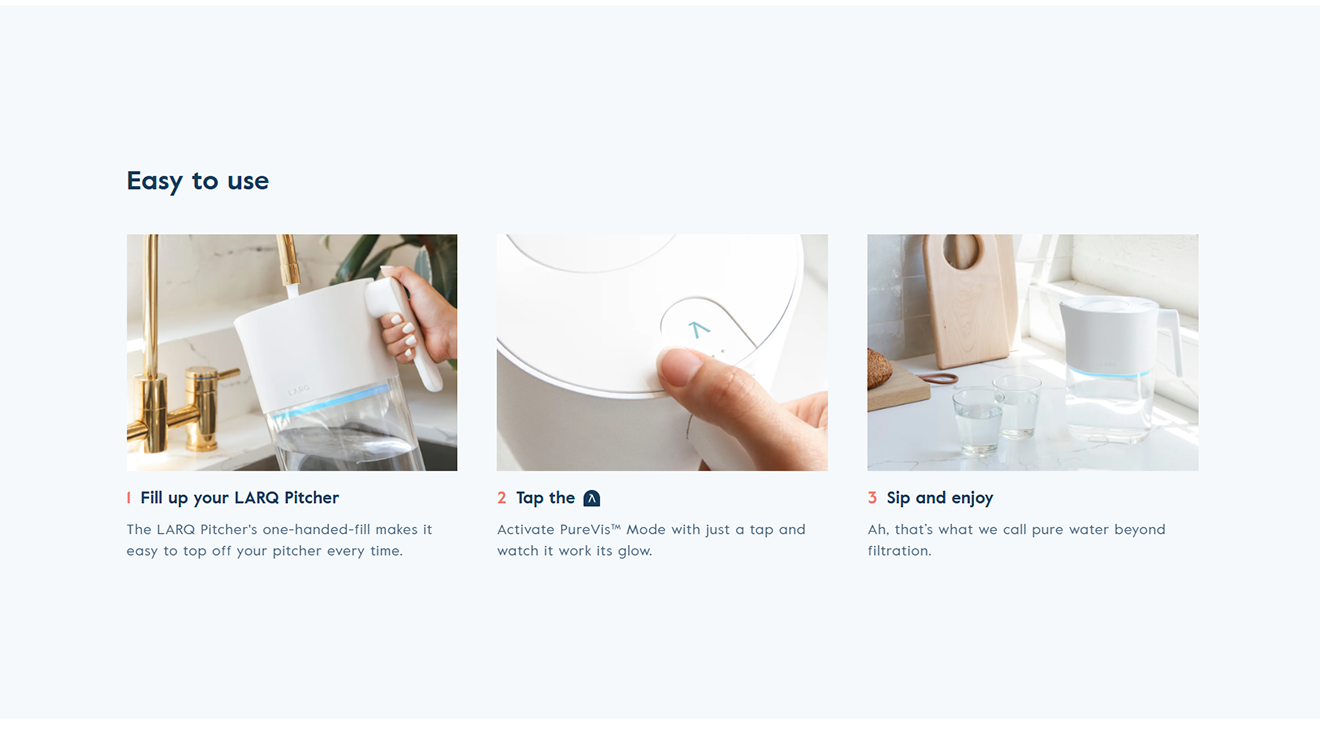 Easy to use

LARQ

1 Fill up your LARQ Pitcher

The LARQ Pitcher's one-handed-fill makes it easy to top off your pitcher every time.

2 Tap the

Activate PureVis™ Mode with just a tap and watch it work its glow.

3 Sip and enjoy

Ah, that's what we call pure water beyond filtration.